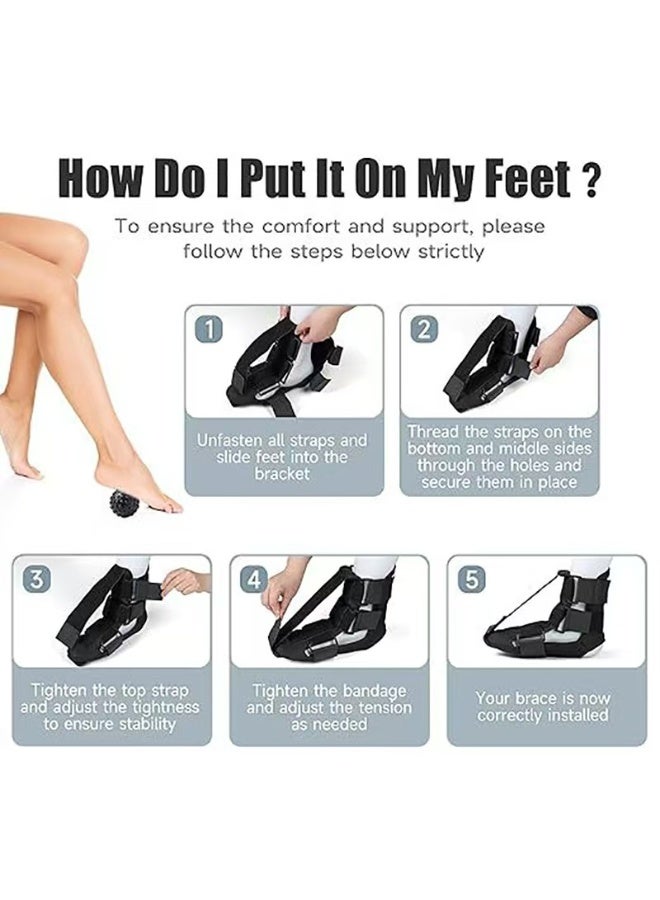 How Do I Put It On My Feet ?

To ensure the comfort and support, please follow the steps below strictly

1

Unfasten all straps and slide feet into the bracket

2

Thread the straps on the bottom and middle sides through the holes and secure them in place

3

Tighten the top strap and adjust the tightness to ensure stability

4

Tighten the bandage and adjust the tension as needed

5

Your brace is now correctly installed